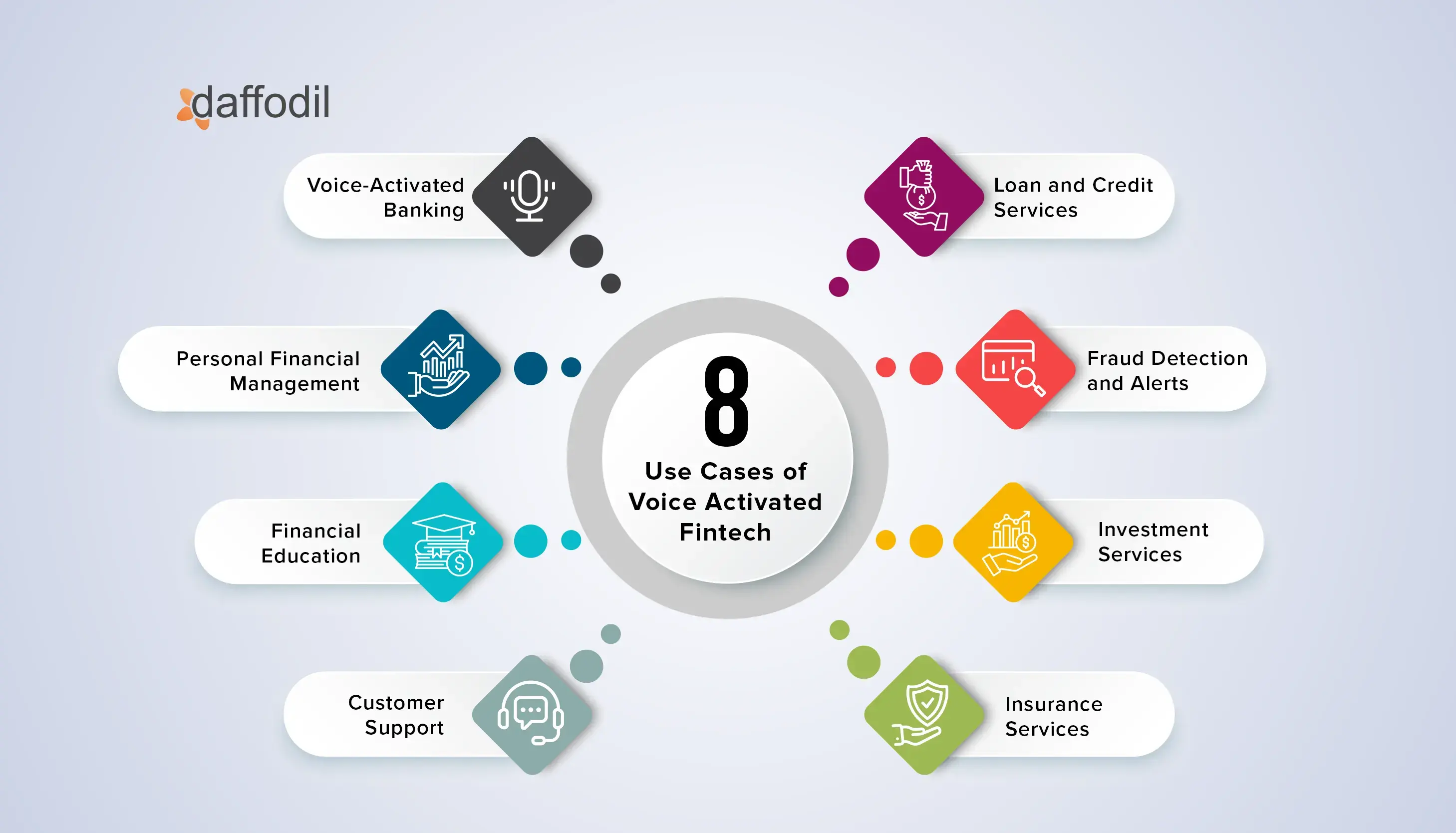 daffodil

8
Use Cases of Voice Activated Fintech

Voice-Activated Banking

Personal Financial Management

Financial Education

Customer Support

Loan and Credit Services

Fraud Detection and Alerts

Investment Services

Insurance Services