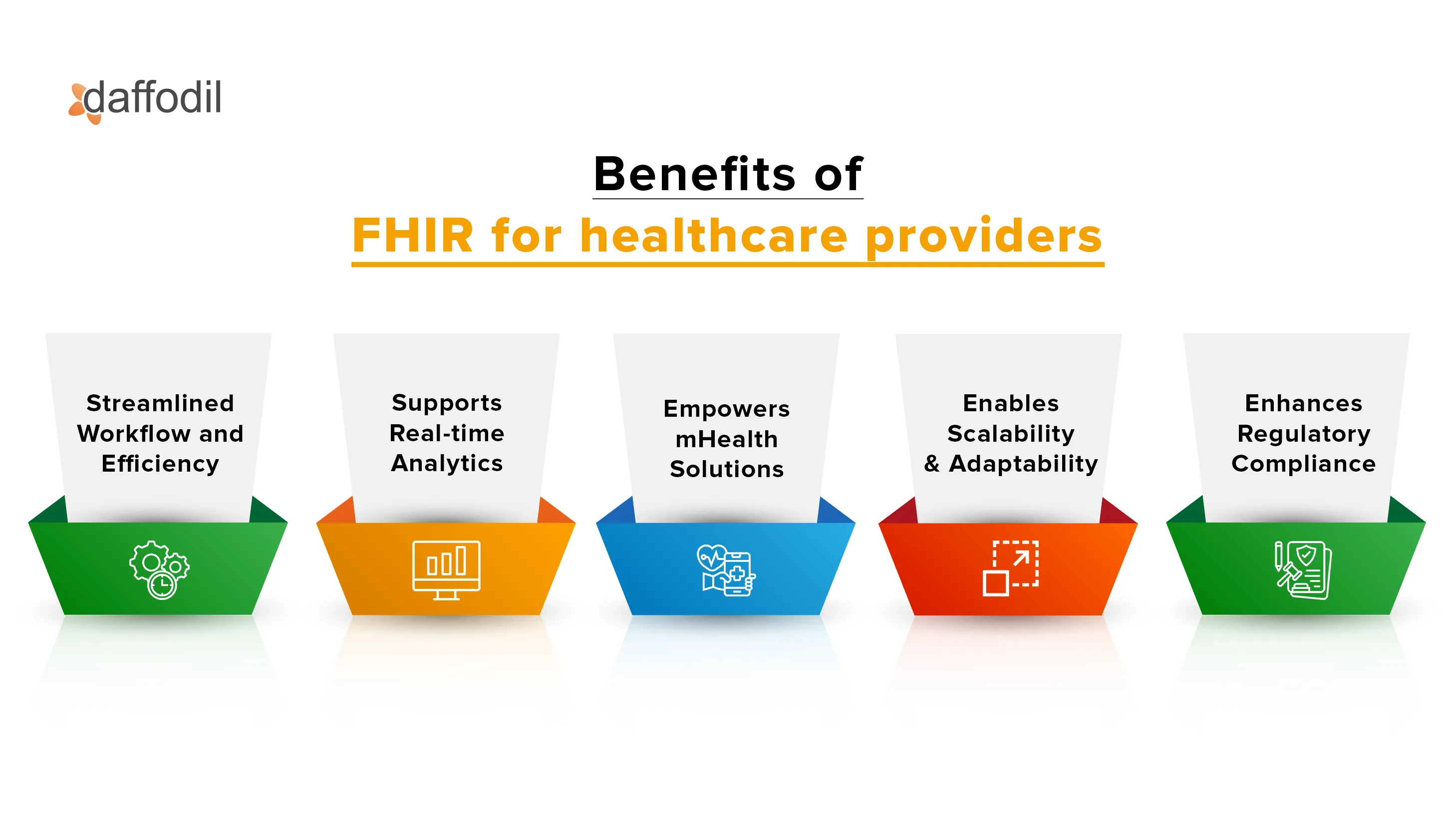 daffodil

Benefits of
FHIR for healthcare providers

Streamlined Workflow and Efficiency

Supports Real-time Analytics

Empowers mHealth Solutions

Enables Scalability & Adaptability

Enhances Regulatory Compliance