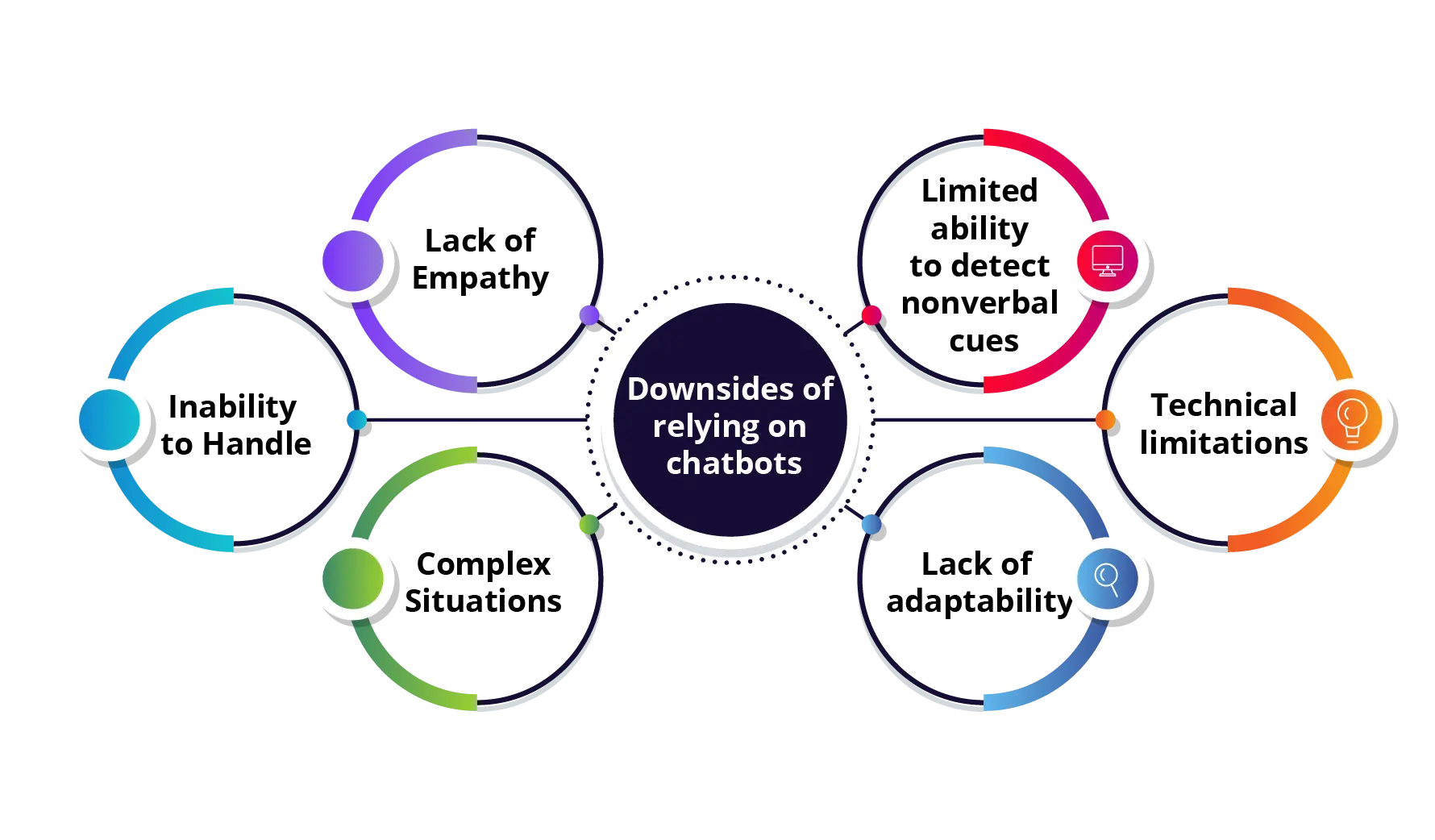 Downsides of relying on chatbots

Lack of Empathy

Inability to Handle

Complex Situations

Limited ability to detect nonverbal cues

Technical limitations

Lack of adaptability