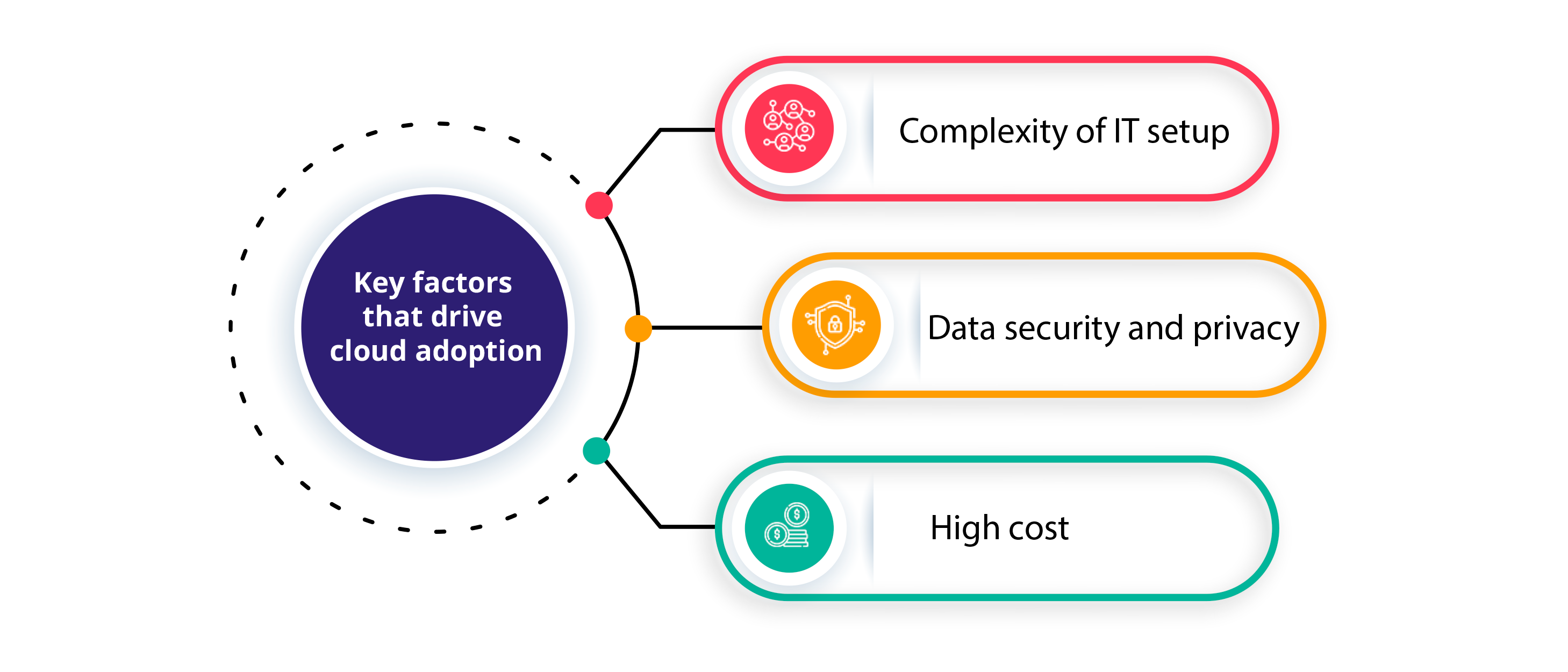 Key factors that drive cloud adoption

Complexity of IT setup

Data security and privacy

High cost